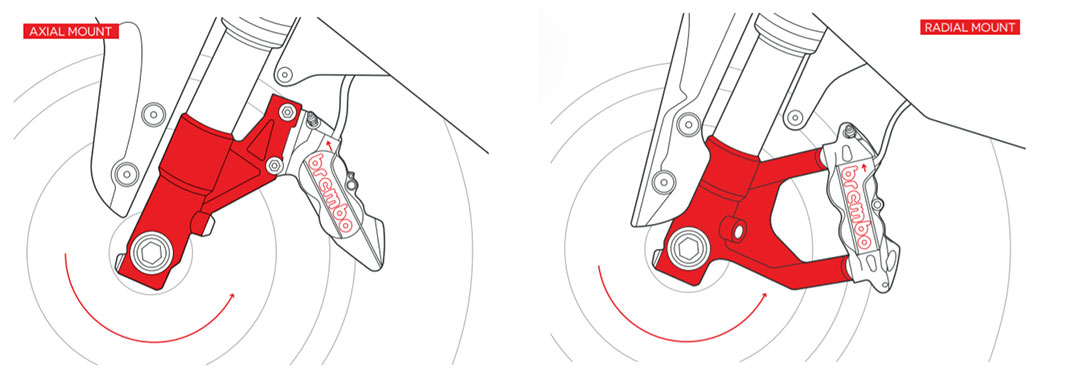 AXIAL MOUNT

brembo

RADIAL MOUNT

brembo