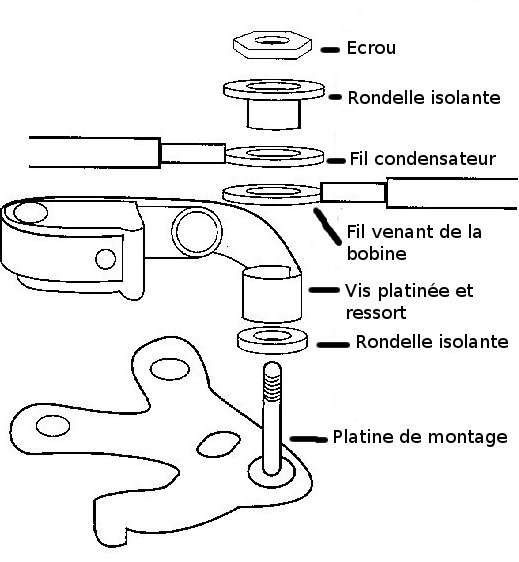 Ecrou

Rondelle isolante

Fil condensateur

Fil venant de la bobine

Vis platinée et ressort

Rondelle isolante

Platine de montage